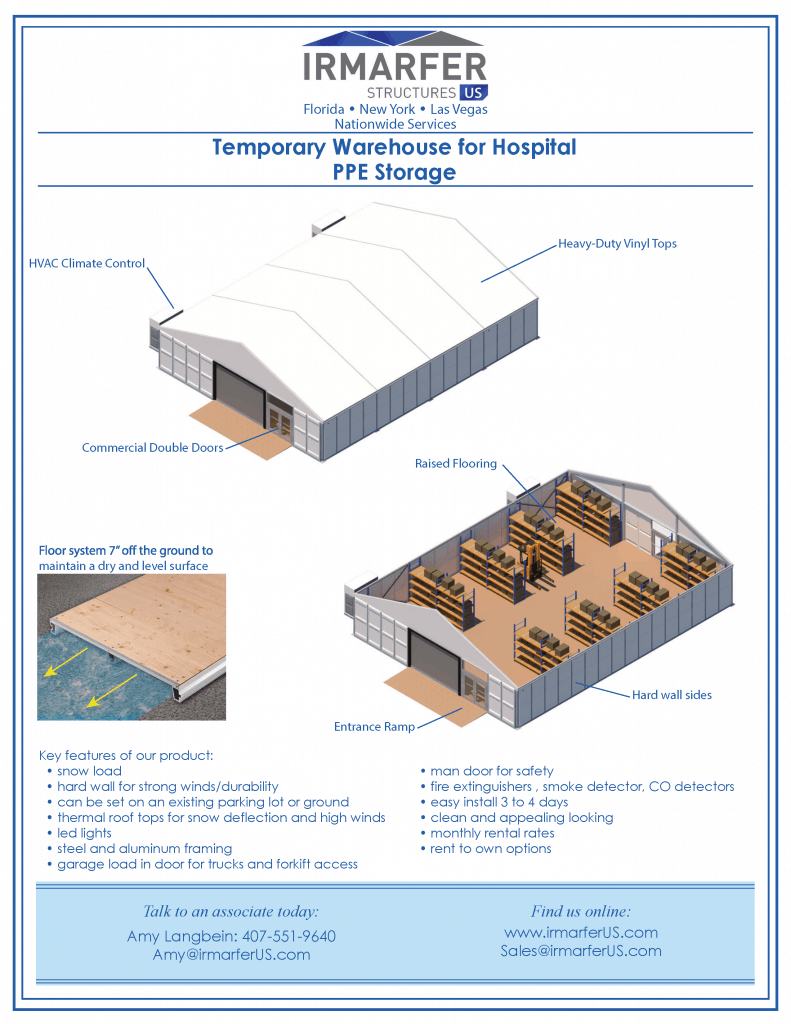 IRMARFER
STRUCTURES US
Florida • New York • Las Vegas
Nationwide Services

Temporary Warehouse for Hospital PPE Storage

HVAC Climate Control

Heavy-Duty Vinyl Tops

Commercial Double Doors

Raised Flooring

Floor system 7" off the ground to maintain a dry and level surface

Hard wall sides

Entrance Ramp

Key features of our product:
• snow load
• hard wall for strong winds/durability
• can be set on an existing parking lot or ground
• thermal roof tops for snow deflection and high winds
• led lights
• steel and aluminum framing
• garage load in door for trucks and forkift access
• man door for safety
• fire extinguishers , smoke detector, CO detectors
• easy install 3 to 4 days
• clean and appealing looking
• monthly rental rates
• rent to own options

Talk to an associate today:
Amy Langbein: 407-551-9640
Amy@irmarferUS.com

Find us online:
www.irmarferUS.com
Sales@irmarferUS.com